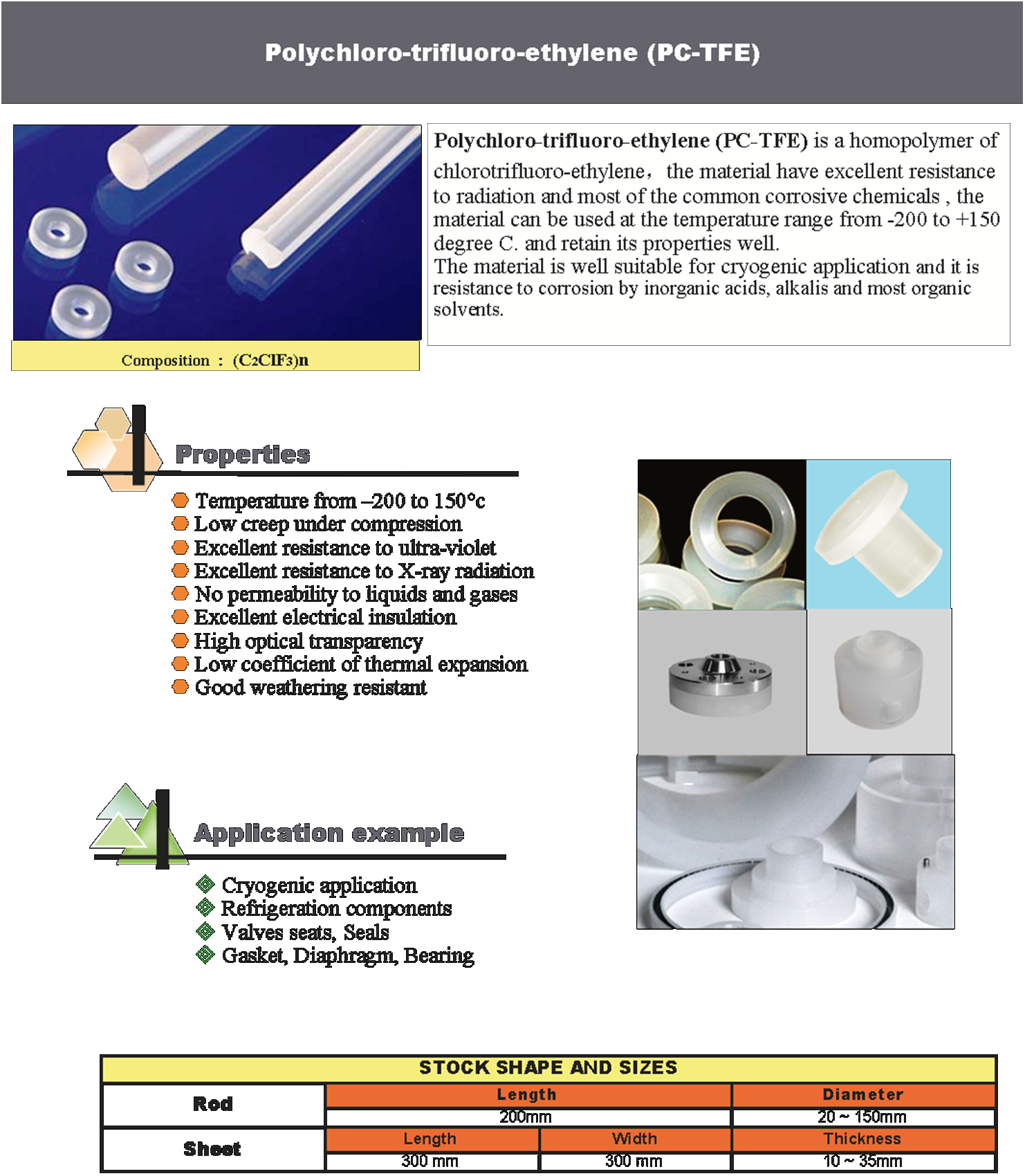 Polychloro-trifluoro-ethylene (PC-TFE)

Composition : $(C_2ClF_3)n$

Polychloro-trifluoro-ethylene (PC-TFE) is a homopolymer of chlorotrifluoro-ethylene, the material have excellent resistance to radiation and most of the common corrosive chemicals , the material can be used at the temperature range from -200 to +150 degree C. and retain its properties well.
The material is well suitable for cryogenic application and it is resistance to corrosion by inorganic acids, alkalis and most organic solvents.

Properties

Temperature from –200 to 150°c
Low creep under compression
Excellent resistance to ultra-violet
Excellent resistance to X-ray radiation
No permeability to liquids and gases
Excellent electrical insulation
High optical transparency
Low coefficient of thermal expansion
Good weathering resistant

Application example

Cryogenic application
Refrigeration components
Valves seats, Seals
Gasket, Diaphragm, Bearing

STOCK SHAPE AND SIZES

| Rod | Length | | Diameter |
|---|---|---|---|
| | 200mm | | 20 ~ 150mm |
| Sheet | Length | Width | Thickness |
| | 300 mm | 300 mm | 10 ~ 35mm |